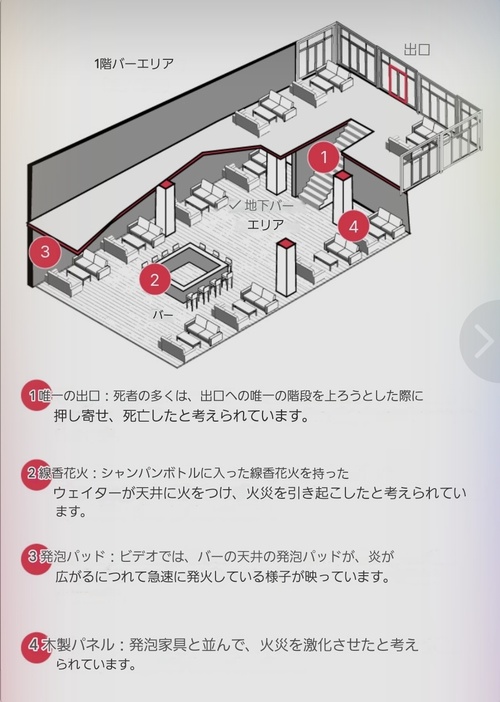 1階バーエリア

出口

1

地下バー
エリア

4

3

2

バー

1 唯一の出口：死者の多くは、出口への唯一の階段を上ろうとした際に押し寄せ、死亡したと考えられています。

2 線香花火：シャンパンボトルに入った線香花火を持ったウェイターが天井に火をつけ、火災を引き起こしたと考えられています。

3 発泡パッド：ビデオでは、バーの天井の発泡パッドが、炎が広がるにつれて急速に発火している様子が映っています。

4 木製パネル：発泡家具と並んで、火災を激化させたと考えられています。